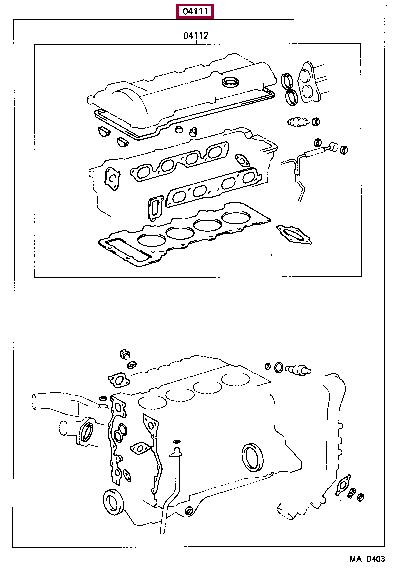 04111

04112

MA 0403