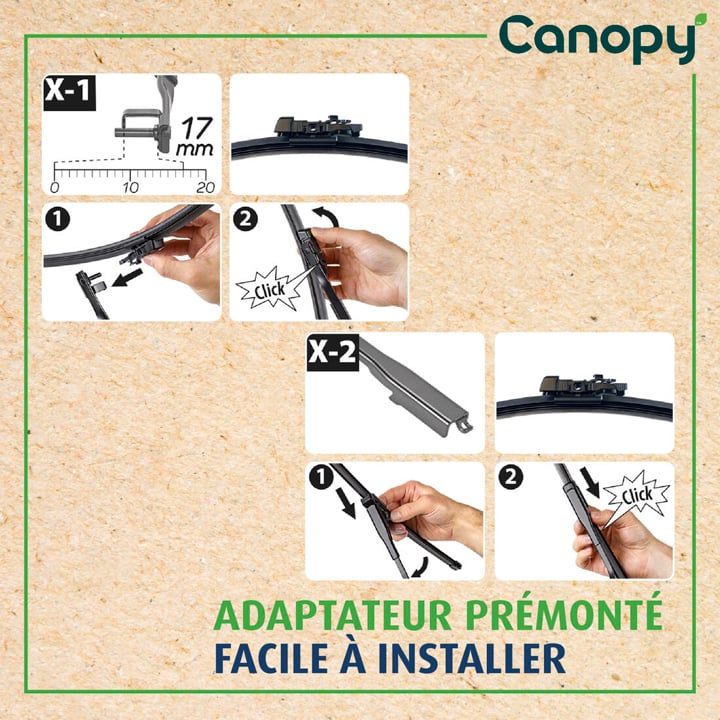 Canopy

X-1

17 mm

0 10 20

1

2

Click

X-2

1

2

Click

ADAPTATEUR PRÉMONTÉ
FACILE À INSTALLER